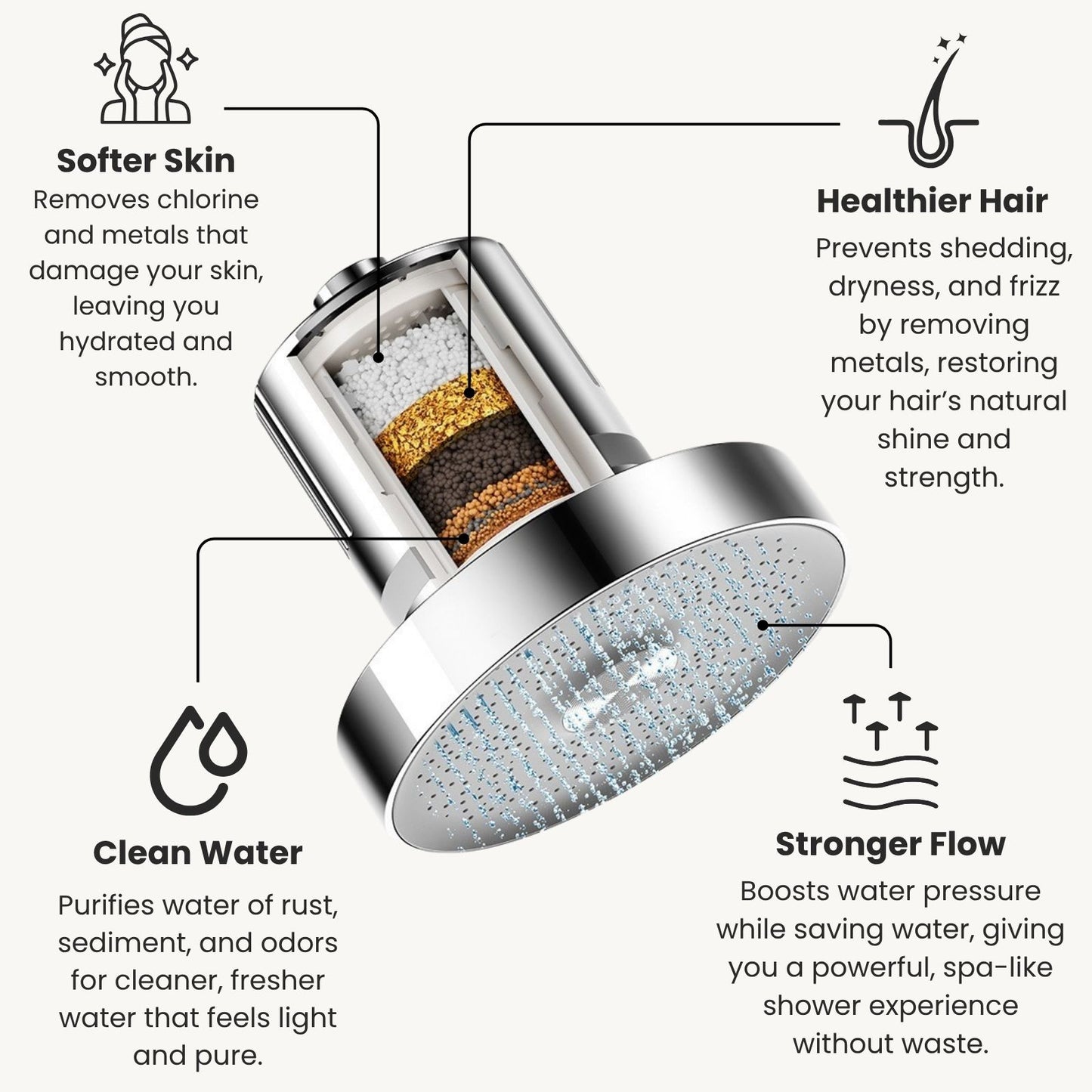 Softer Skin
Removes chlorine and metals that damage your skin, leaving you hydrated and smooth.

Healthier Hair
Prevents shedding, dryness, and frizz by removing metals, restoring your hair's natural shine and strength.

Clean Water
Purifies water of rust, sediment, and odors for cleaner, fresher water that feels light and pure.

Stronger Flow
Boosts water pressure while saving water, giving you a powerful, spa-like shower experience without waste.