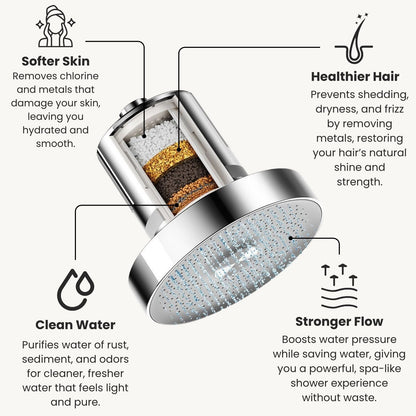 Softer Skin
Removes chlorine and metals that damage your skin, leaving you hydrated and smooth.

Healthier Hair
Prevents shedding, dryness, and frizz by removing metals, restoring your hair's natural shine and strength.

Clean Water
Purifies water of rust, sediment, and odors for cleaner, fresher water that feels light and pure.

Stronger Flow
Boosts water pressure while saving water, giving you a powerful, spa-like shower experience without waste.