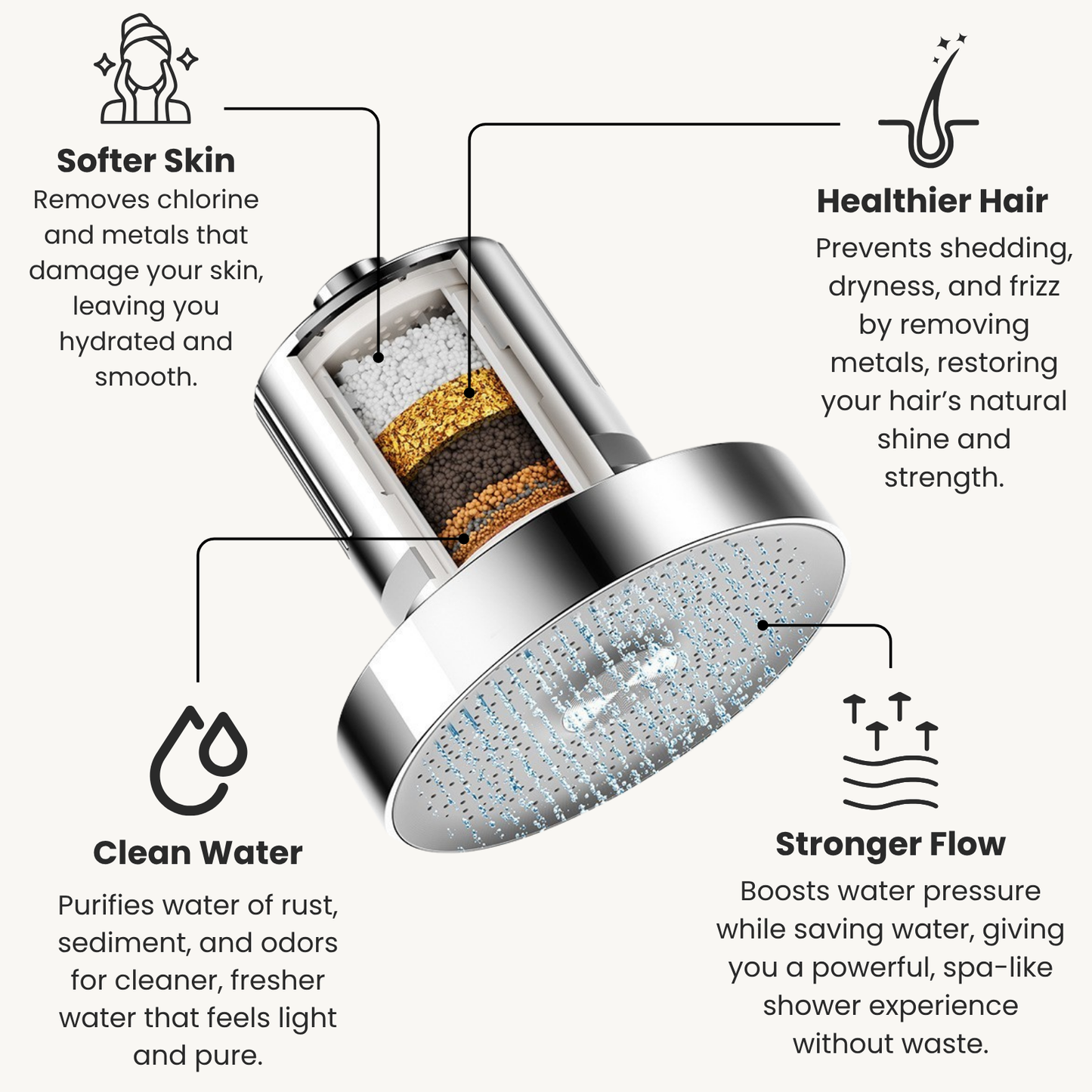 Softer Skin
Removes chlorine and metals that damage your skin, leaving you hydrated and smooth.

Healthier Hair
Prevents shedding, dryness, and frizz by removing metals, restoring your hair's natural shine and strength.

Clean Water
Purifies water of rust, sediment, and odors for cleaner, fresher water that feels light and pure.

Stronger Flow
Boosts water pressure while saving water, giving you a powerful, spa-like shower experience without waste.